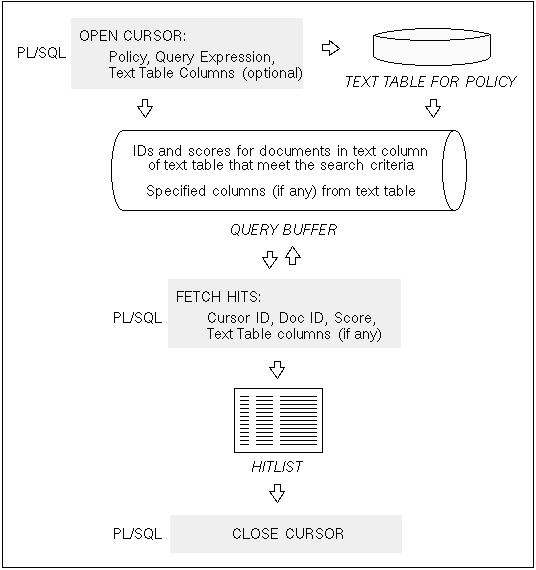 PL/SQL

OPEN CURSOR:
Policy, Query Expression,
Text Table Columns (optional)

TEXT TABLE FOR POLICY

IDs and scores for documents in text column of text table that meet the search criteria

Specified columns (if any) from text table

QUERY BUFFER

PL/SQL

FETCH HITS:
Cursor ID, Doc ID, Score,
Text Table columns (if any)

HITLIST

PL/SQL

CLOSE CURSOR